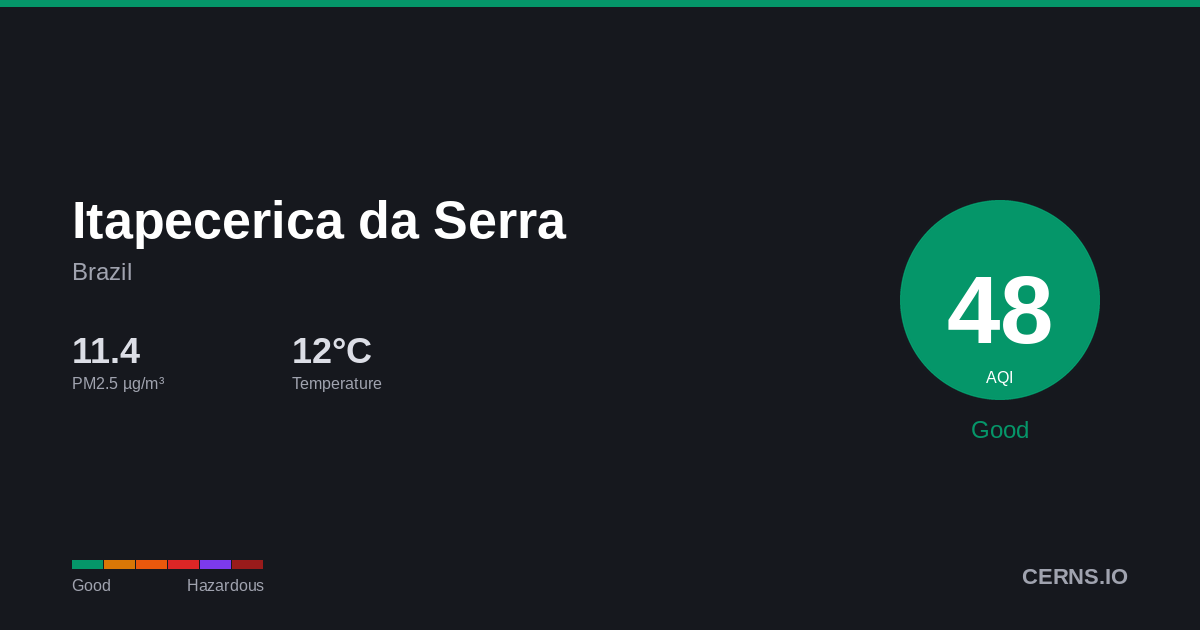 Itapecerica da Serra
Brazil

11.4
PM2.5 µg/m³

12°C
Temperature

48
AQI

Good

Good Hazardous

CERNS.IO