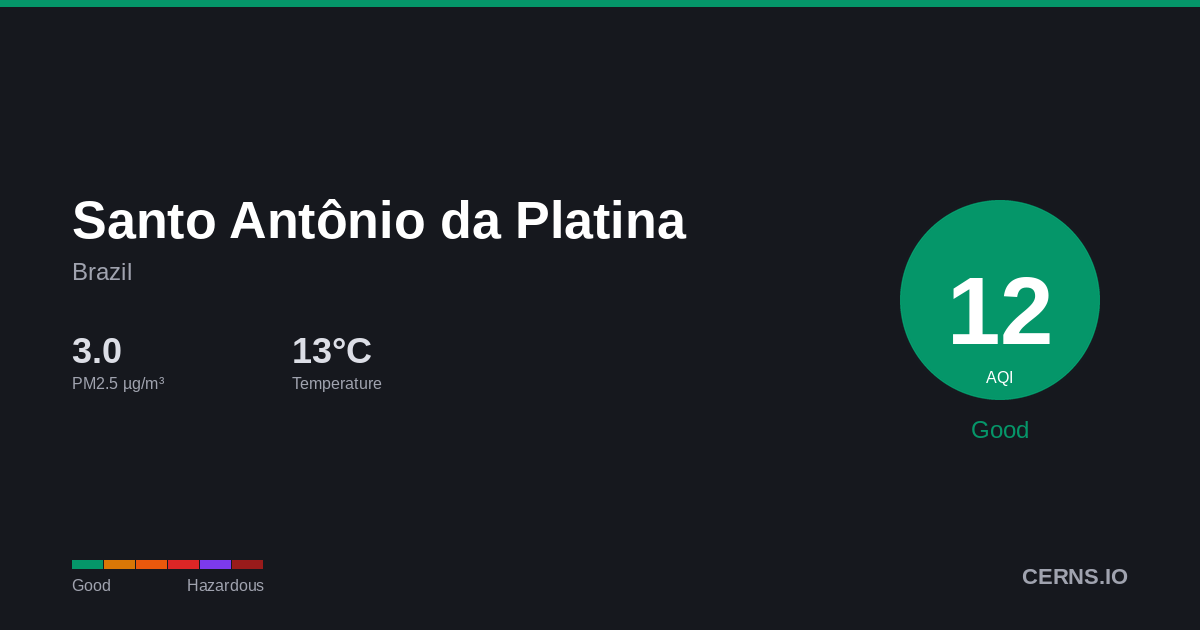 Santo Antônio da Platina
Brazil

3.0
PM2.5 µg/m³

13°C
Temperature

12
AQI

Good

Good Hazardous

CERNS.IO