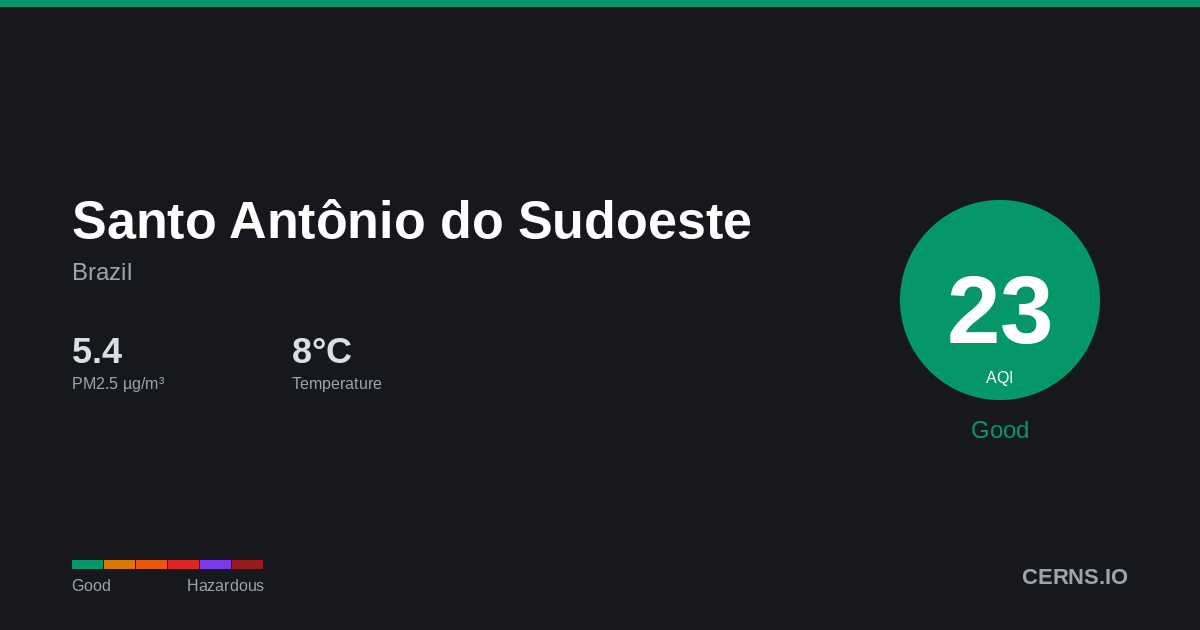 Santo Antônio do Sudoeste
Brazil

5.4
PM2.5 µg/m³

8°C
Temperature

23
AQI
Good

Good Hazardous

CERNS.IO