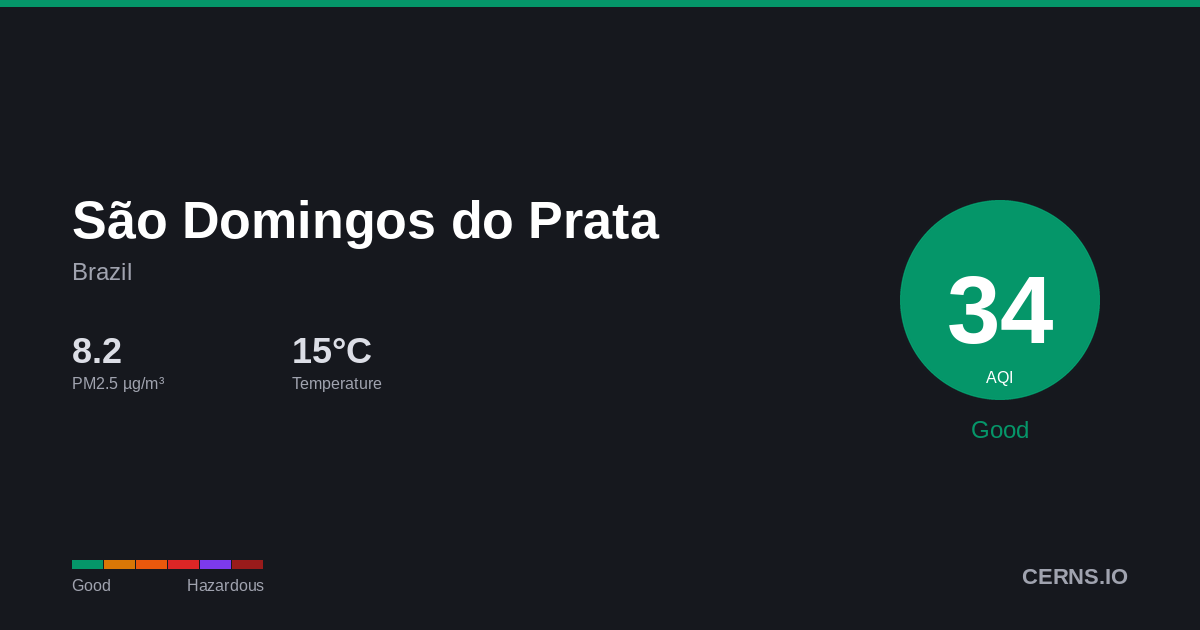 São Domingos do Prata
Brazil

8.2
PM2.5 µg/m³

15°C
Temperature

34
AQI
Good

Good Hazardous

CERNS.IO