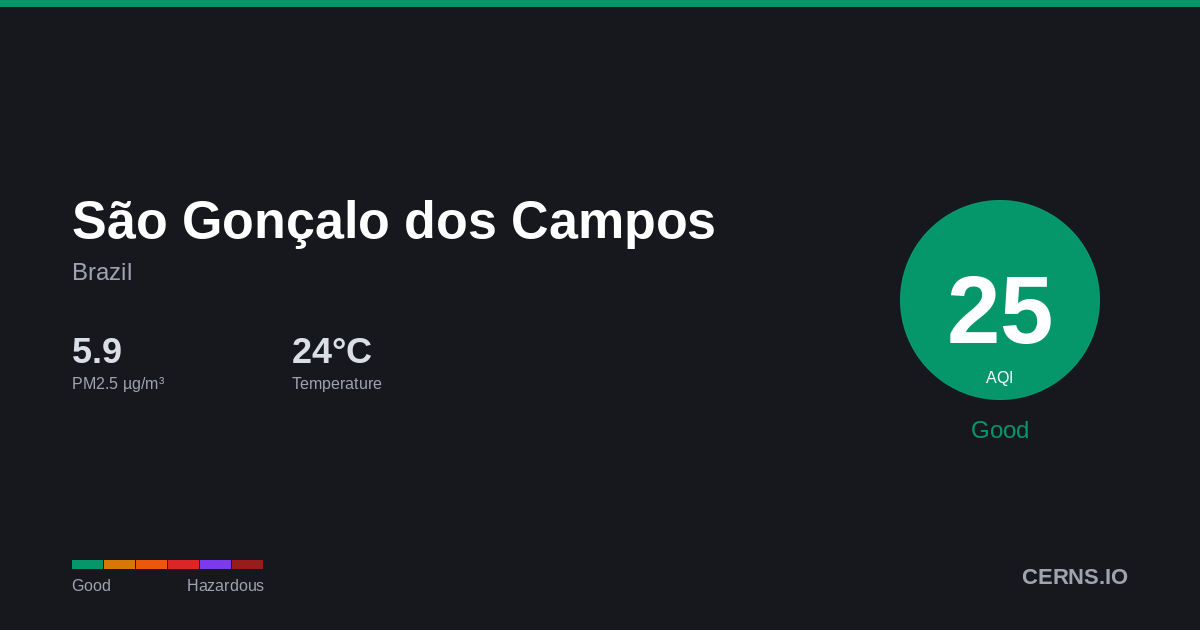 São Gonçalo dos Campos
Brazil

5.9
PM2.5 µg/m³

24°C
Temperature

25
AQI
Good

Good Hazardous

CERNS.IO