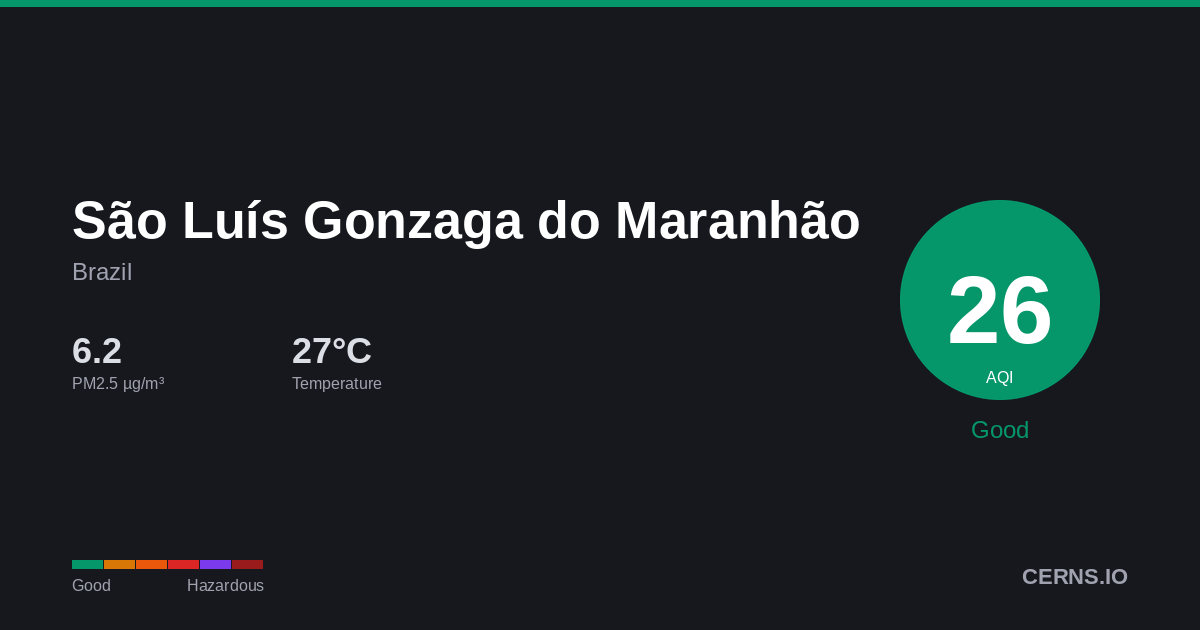 São Luís Gonzaga do Maranhão
Brazil

6.2
PM2.5 µg/m³

27°C
Temperature

26
AQI
Good

Good Hazardous

CERNS.IO