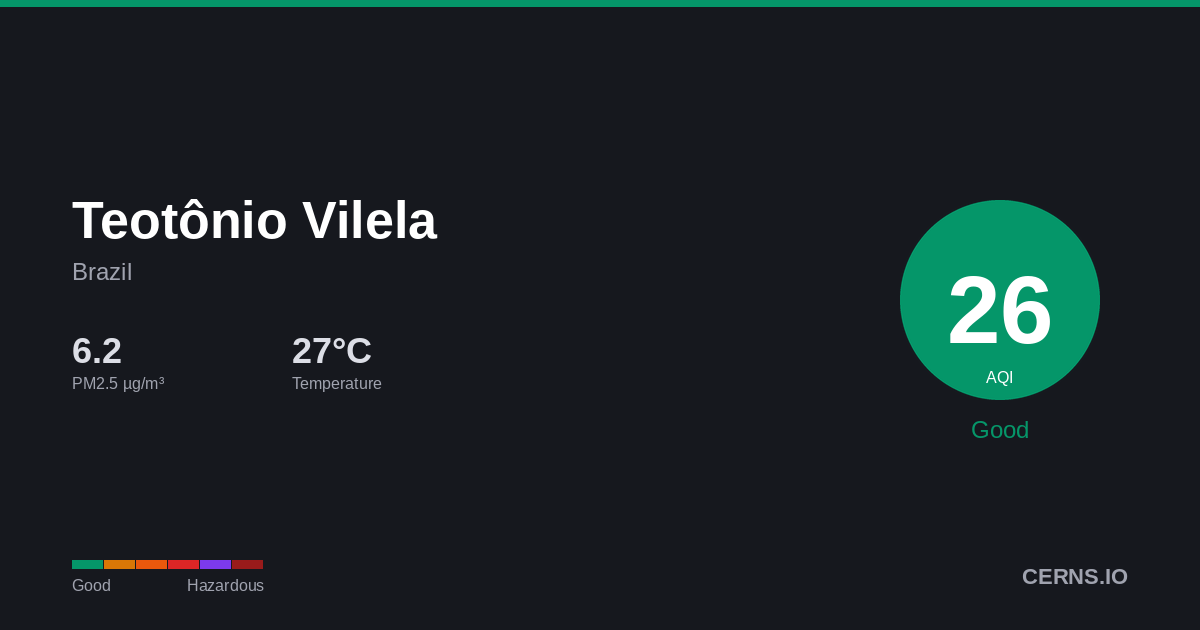 Teotônio Vilela
Brazil

6.2
PM2.5 µg/m³

27°C
Temperature

26
AQI

Good

Good Hazardous

CERNS.IO